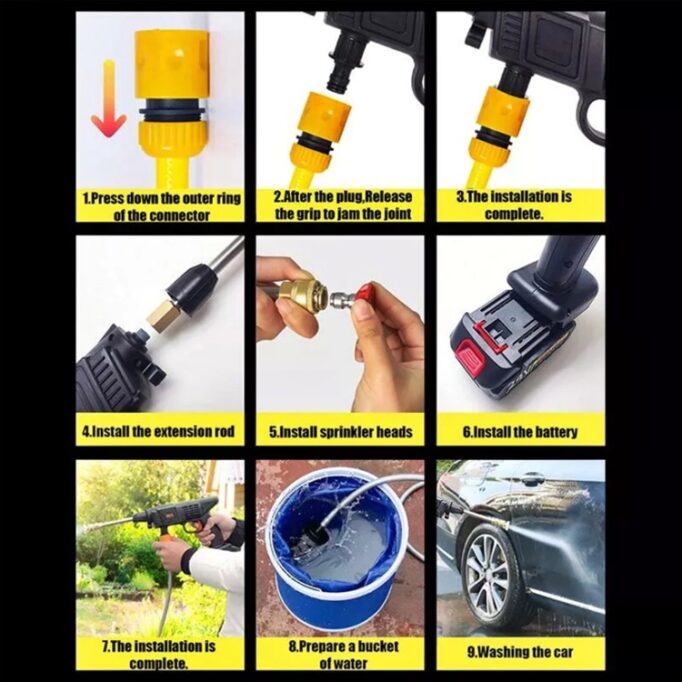 1.Press down the outer ring of the connector

2.After the plug,Release the grip to jam the joint

3.The installation is complete.

4.Install the extension rod

5.Install sprinkler heads

6.Install the battery

7.The installation is complete.

8.Prepare a bucket of water

9.Washing the car